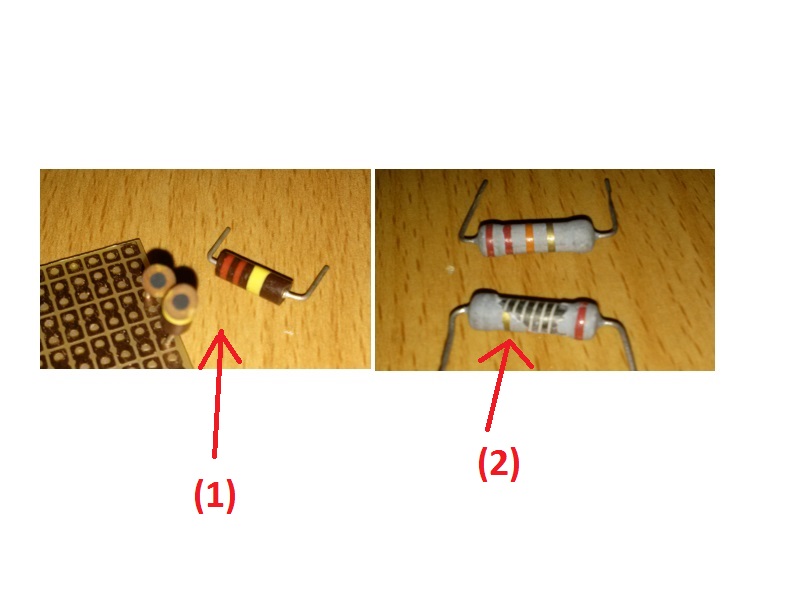 (1)

(2)